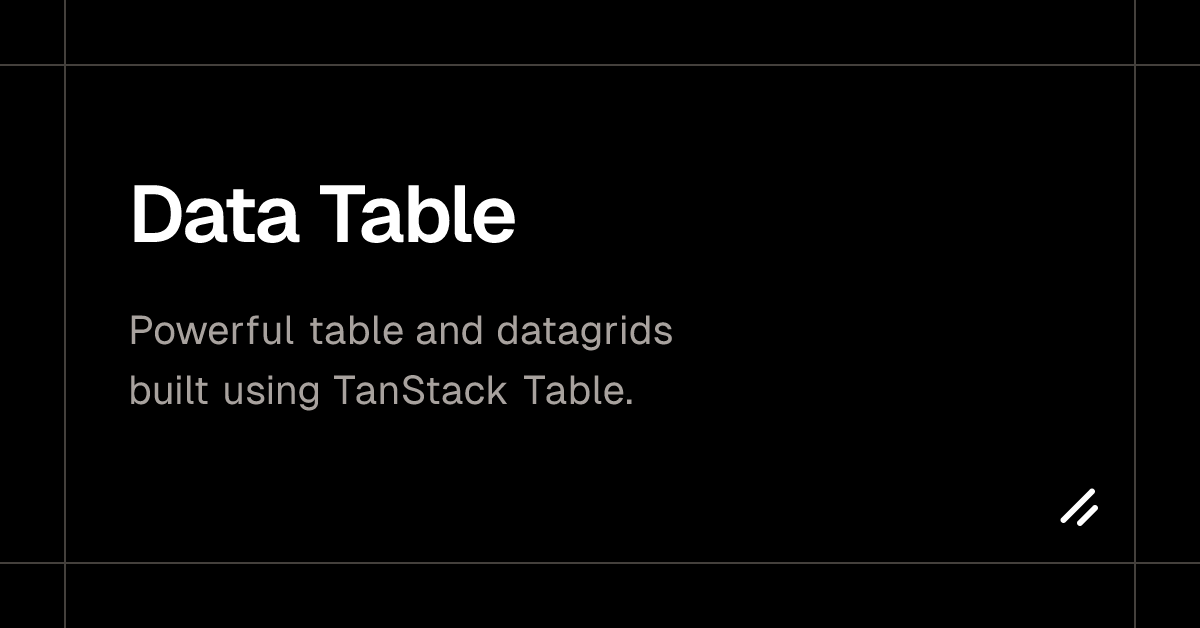 Data Table

Powerful table and datagrids built using TanStack Table.